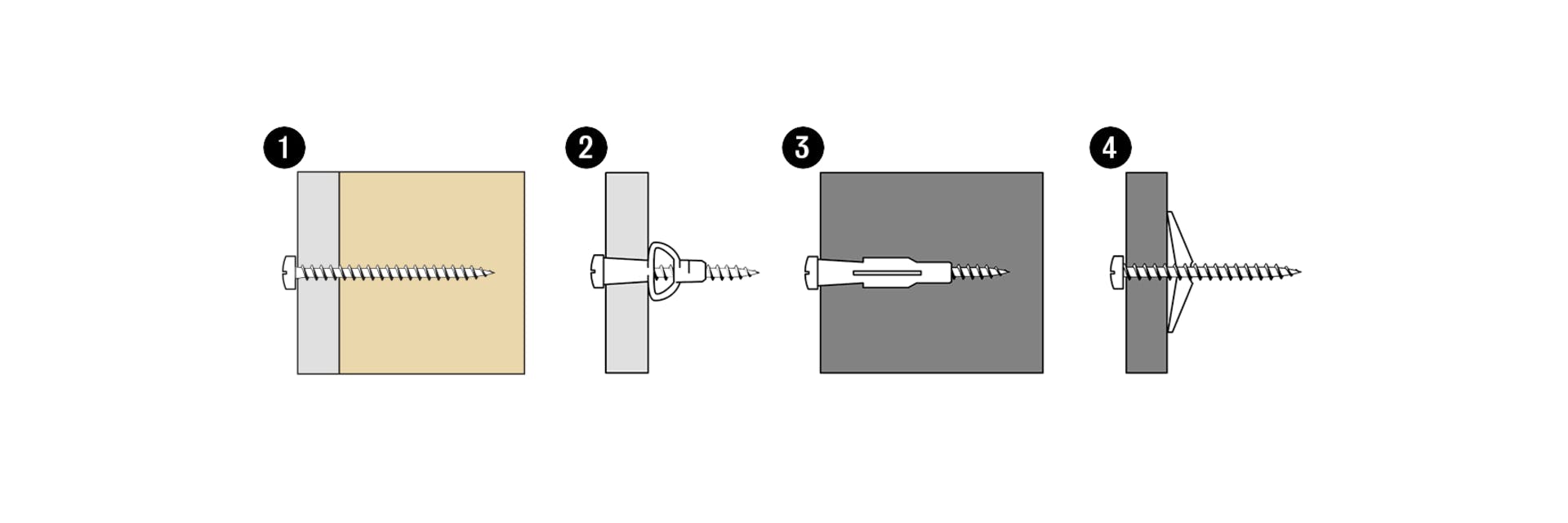 1
2
3
4